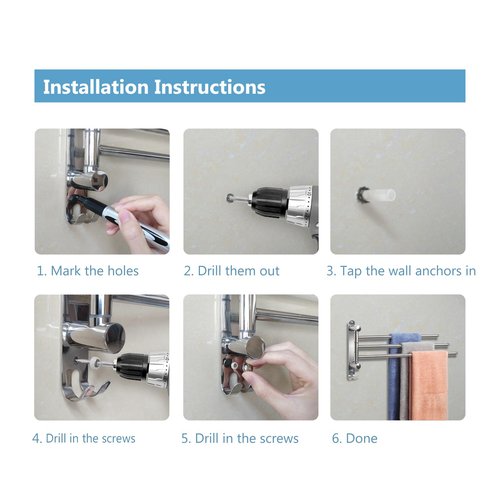 Installation Instructions

1. Mark the holes

2. Drill them out

3. Tap the wall anchors in

4. Drill in the screws

5. Drill in the screws

6. Done