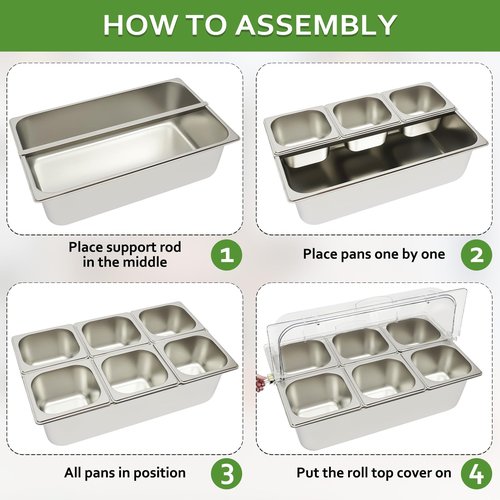 HOW TO ASSEMBLY

Place support rod in the middle

1

Place pans one by one

2

All pans in position

3

Put the roll top cover on

4