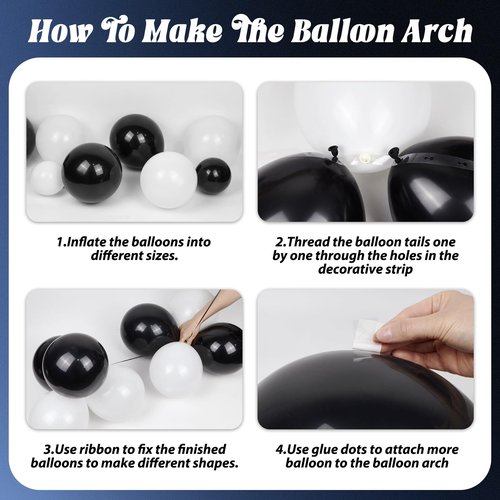 How To Make The Balloon Arch

1.Inflate the balloons into different sizes.

2.Thread the balloon tails one by one through the holes in the decorative strip

3.Use ribbon to fix the finished balloons to make different shapes.

4.Use glue dots to attach more balloon to the balloon arch