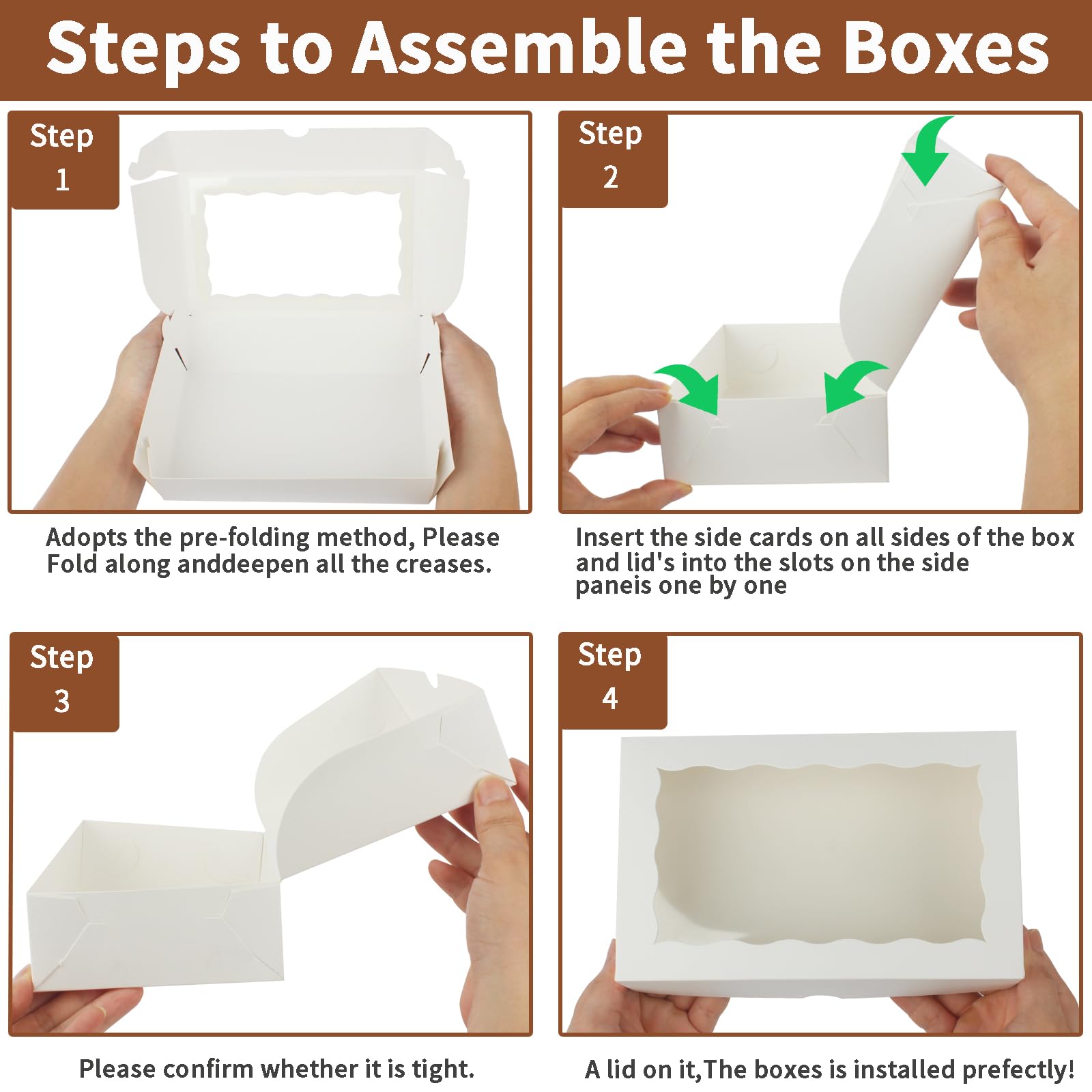 Steps to Assemble the Boxes

Step 1

Adopts the pre-folding method, Please Fold along anddeepen all the creases.

Step 2

Insert the side cards on all sides of the box and lid's into the slots on the side paneis one by one

Step 3

Please confirm whether it is tight.

Step 4

A lid on it,The boxes is installed prefectly!