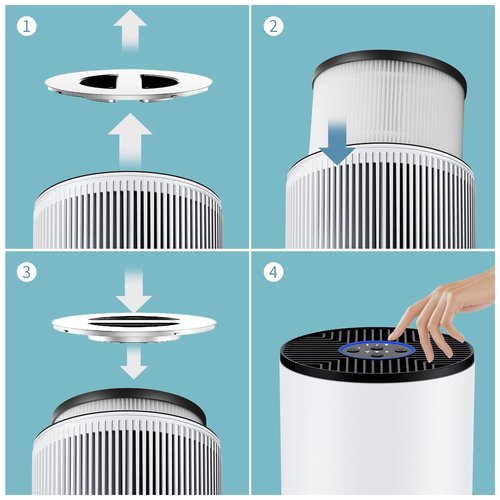 1

2

3

4