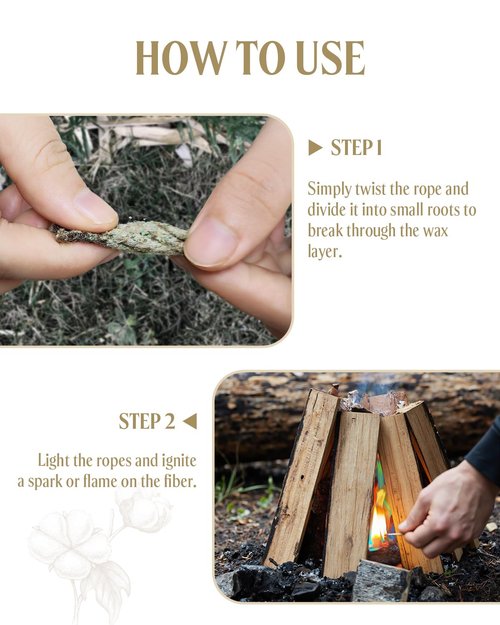 HOW TO USE

▶ STEP 1

Simply twist the rope and divide it into small roots to break through the wax layer.

STEP 2 ◀

Light the ropes and ignite a spark or flame on the fiber.