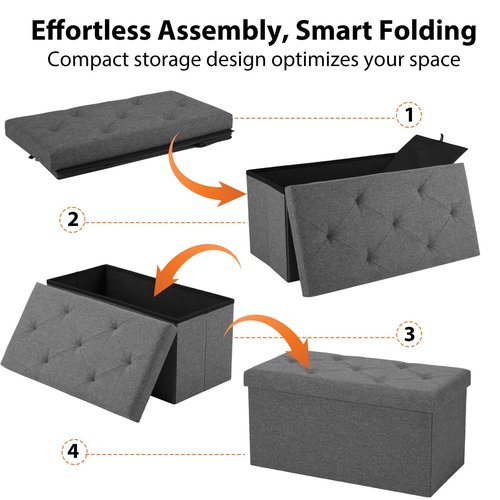 Effortless Assembly, Smart Folding
Compact storage design optimizes your space

1

2

3

4