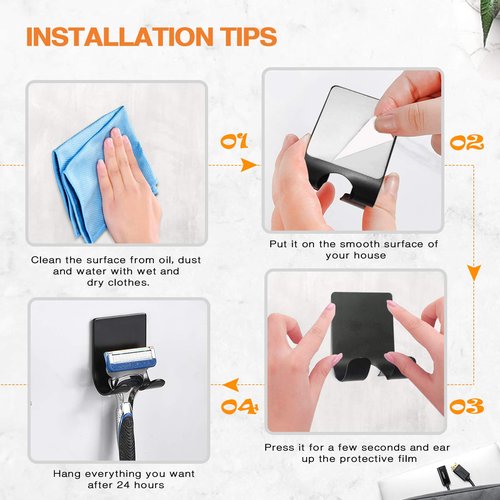 INSTALLATION TIPS

01

Clean the surface from oil, dust and water with wet and dry clothes.

02

Put it on the smooth surface of your house

03

Press it for a few seconds and ear up the protective film

04

Hang everything you want after 24 hours