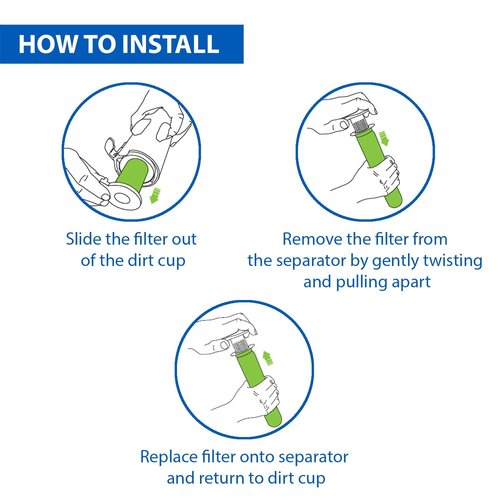 HOW TO INSTALL

Slide the filter out of the dirt cup

Remove the filter from the separator by gently twisting and pulling apart

Replace filter onto separator and return to dirt cup