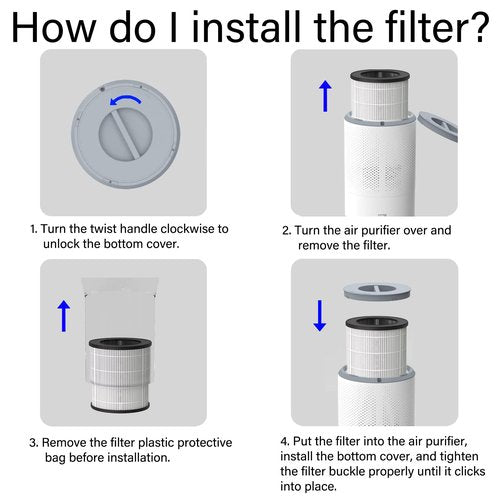 How do I install the filter?

1. Turn the twist handle clockwise to unlock the bottom cover.

2. Turn the air purifier over and remove the filter.

3. Remove the filter plastic protective bag before installation.

4. Put the filter into the air purifier, install the bottom cover, and tighten the filter buckle properly until it clicks into place.