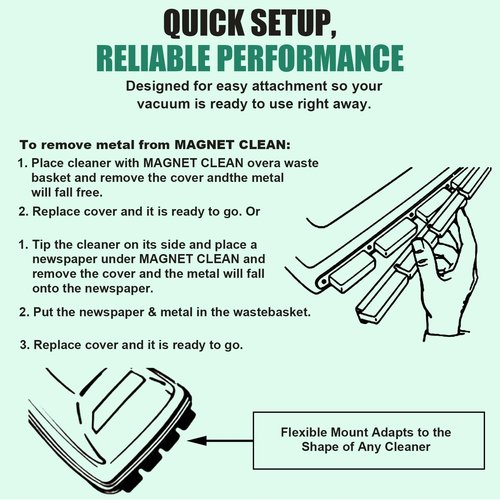 QUICK SETUP,
RELIABLE PERFORMANCE

Designed for easy attachment so your vacuum is ready to use right away.

To remove metal from MAGNET CLEAN:

1. Place cleaner with MAGNET CLEAN overa waste basket and remove the cover andthe metal will fall free.

2. Replace cover and it is ready to go. Or

1. Tip the cleaner on its side and place a newspaper under MAGNET CLEAN and remove the cover and the metal will fall onto the newspaper.

2. Put the newspaper & metal in the wastebasket.

3. Replace cover and it is ready to go.

Flexible Mount Adapts to the Shape of Any Cleaner