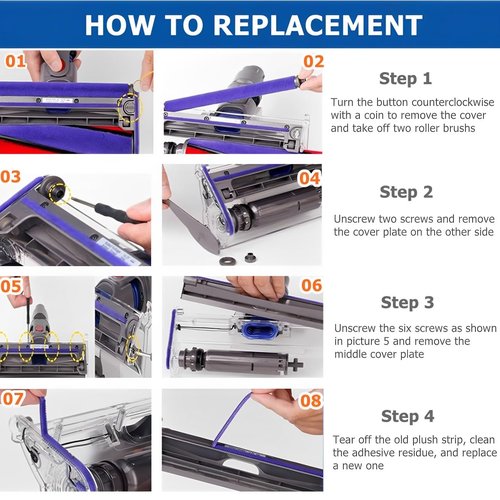 HOW TO REPLACEMENT

01

02

Step 1

Turn the button counterclockwise with a coin to remove the cover and take off two roller brushs

03

04

Step 2

Unscrew two screws and remove the cover plate on the other side

05

06

Step 3

Unscrew the six screws as shown in picture 5 and remove the middle cover plate

07

08

Step 4

Tear off the old plush strip, clean the adhesive residue, and replace a new one