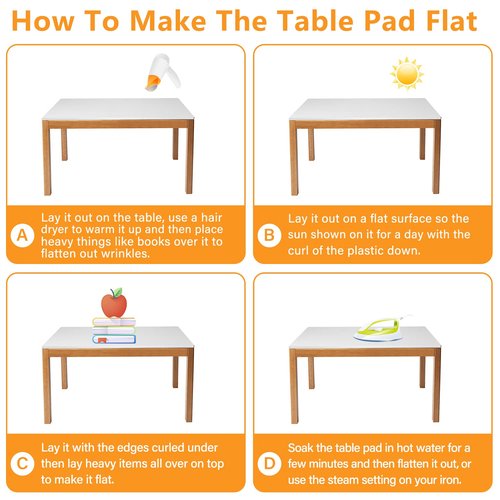 How To Make The Table Pad Flat

A Lay it out on the table, use a hair dryer to warm it up and then place heavy things like books over it to flatten out wrinkles.

B Lay it out on a flat surface so the sun shown on it for a day with the curl of the plastic down.

C Lay it with the edges curled under then lay heavy items all over on top to make it flat.

D Soak the table pad in hot water for a few minutes and then flatten it out, or use the steam setting on your iron.