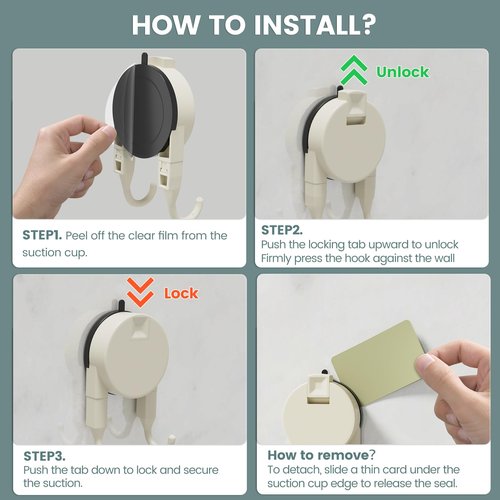 HOW TO INSTALL?

STEP1. Peel off the clear film from the suction cup.

Unlock

STEP2.
Push the locking tab upward to unlock
Firmly press the hook against the wall

Lock

STEP3.
Push the tab down to lock and secure the suction.

How to remove?
To detach, slide a thin card under the suction cup edge to release the seal.