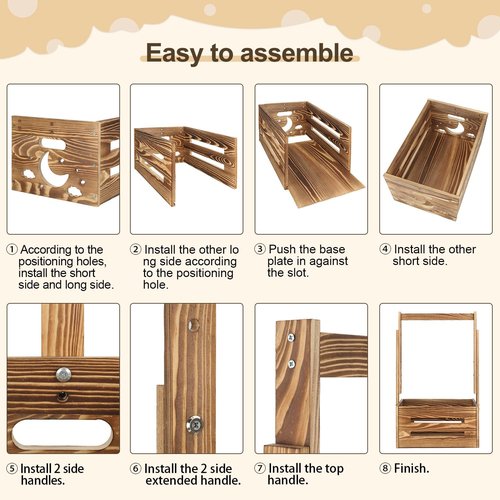 Easy to assemble

① According to the positioning holes, install the short side and long side.

② Install the other lo ng side according to the positioning hole.

③ Push the base plate in against the slot.

④ Install the other short side.

⑤ Install 2 side handles.

⑥ Install the 2 side extended handle.

⑦ Install the top handle.

⑧ Finish.