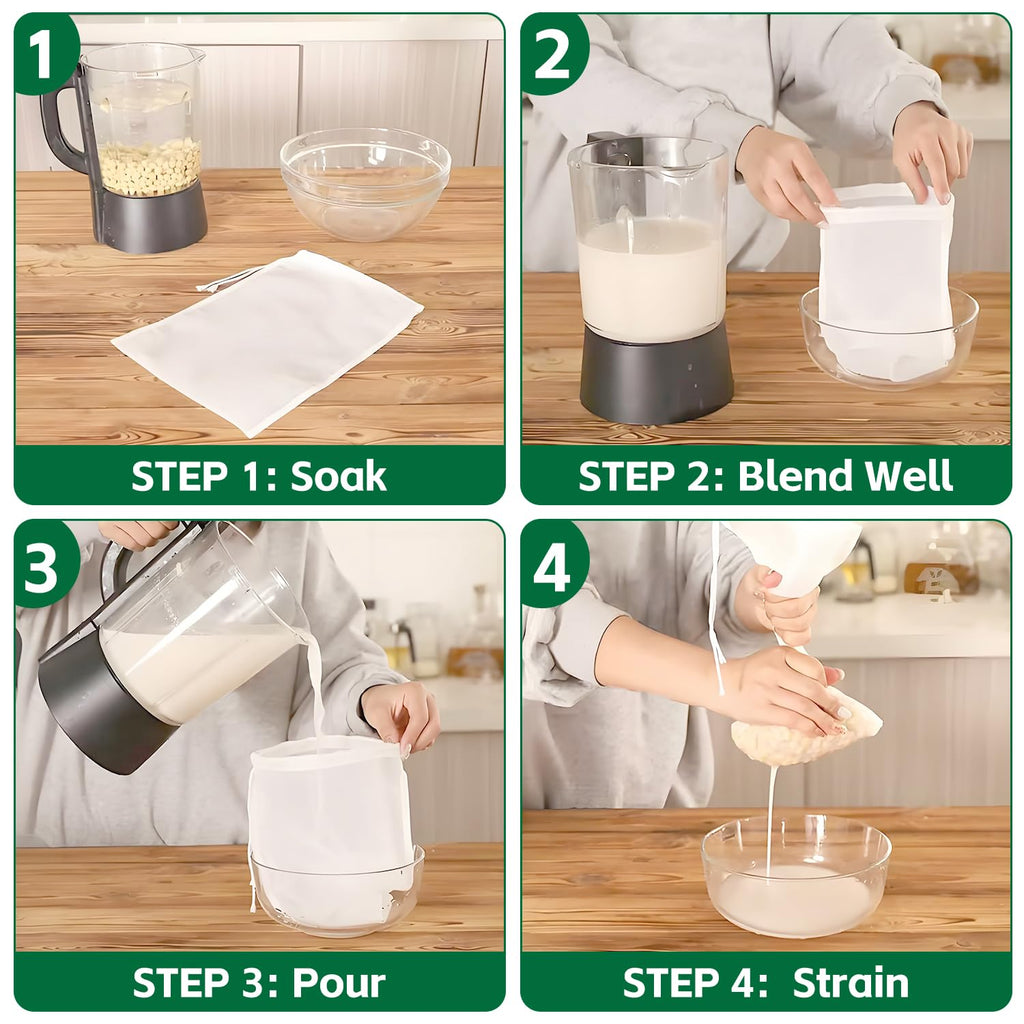 1

STEP 1: Soak

2

STEP 2: Blend Well

3

STEP 3: Pour

4

STEP 4: Strain