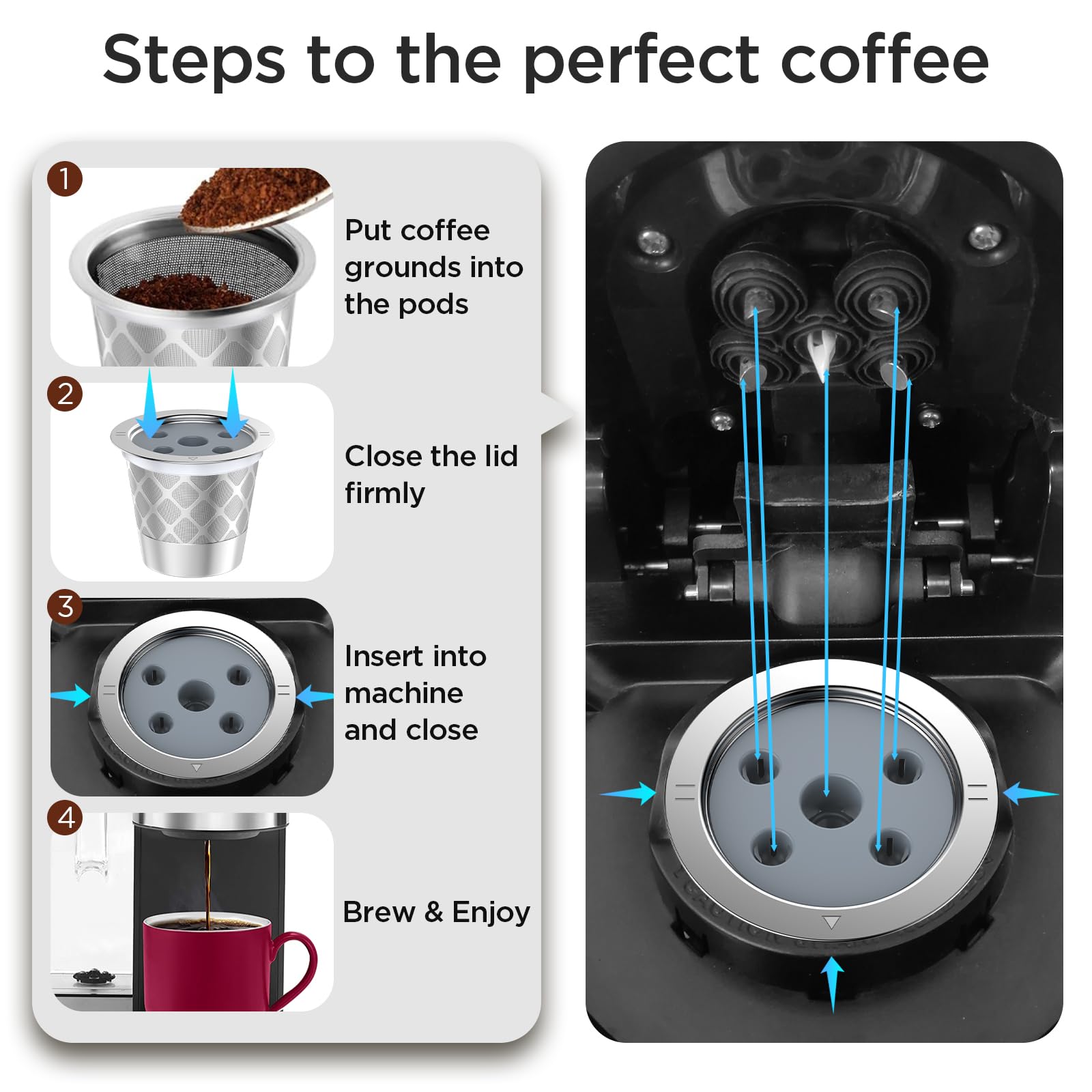 Steps to the perfect coffee

1

Put coffee grounds into the pods

2

Close the lid firmly

3

Insert into machine and close

4

Brew & Enjoy