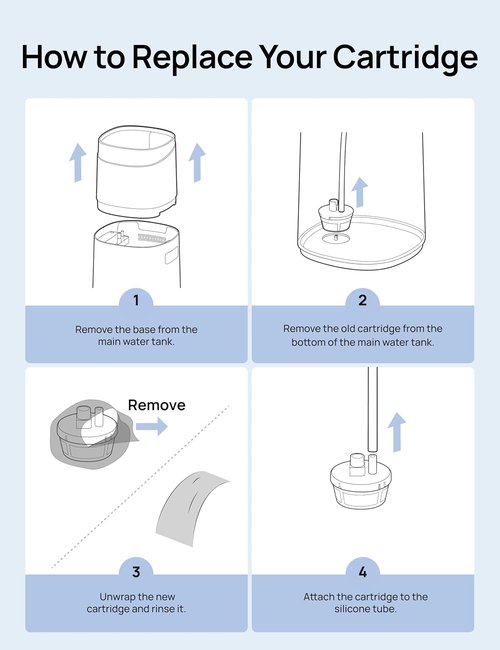 How to Replace Your Cartridge

1

Remove the base from the main water tank.

2

Remove the old cartridge from the bottom of the main water tank.

Remove

3

Unwrap the new cartridge and rinse it.

4

Attach the cartridge to the silicone tube.