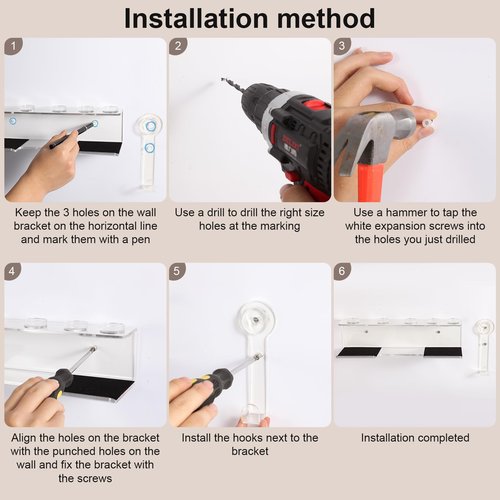 Installation method

1

Keep the 3 holes on the wall bracket on the horizontal line and mark them with a pen

2

Use a drill to drill the right size holes at the marking

3

Use a hammer to tap the white expansion screws into the holes you just drilled

4

Align the holes on the bracket with the punched holes on the wall and fix the bracket with the screws

5

Install the hooks next to the bracket

6

Installation completed