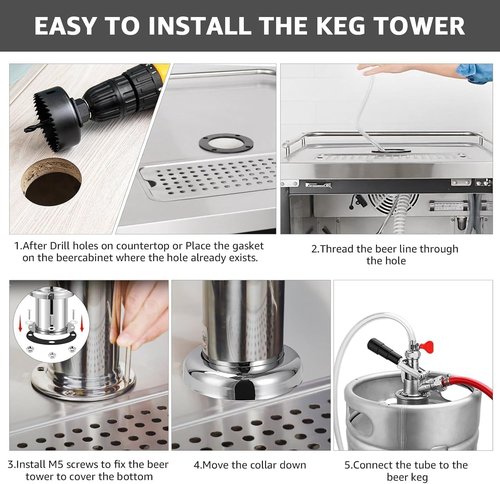 EASY TO INSTALL THE KEG TOWER

1.After Drill holes on countertop or Place the gasket on the beercabinet where the hole already exists.

2.Thread the beer line through the hole

3.Install M5 screws to fix the beer tower to cover the bottom

4.Move the collar down

5.Connect the tube to the beer keg