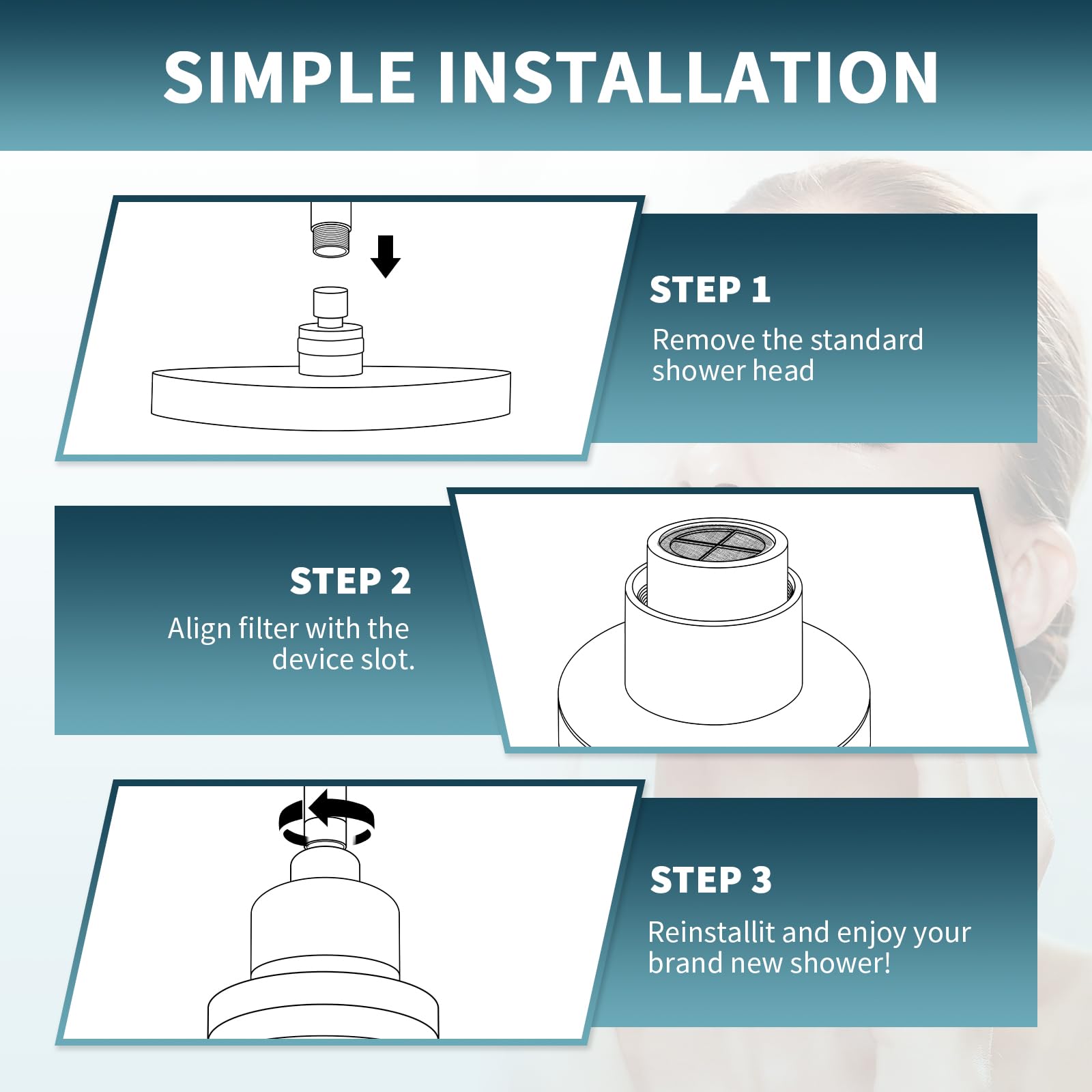 SIMPLE INSTALLATION

STEP 1
Remove the standard shower head

STEP 2
Align filter with the device slot.

STEP 3
Reinstallit and enjoy your brand new shower!