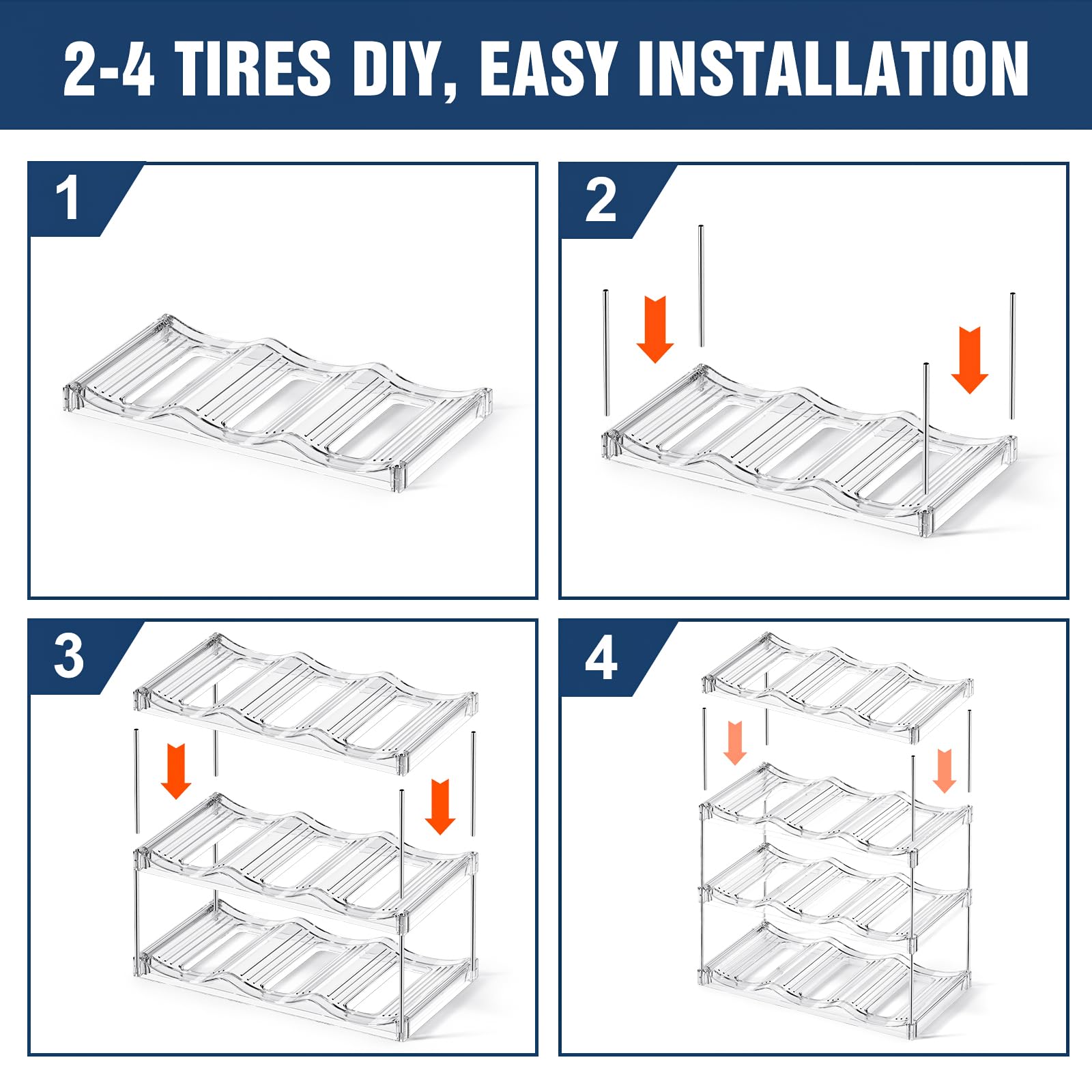 2-4 TIRES DIY, EASY INSTALLATION

1

2

3

4