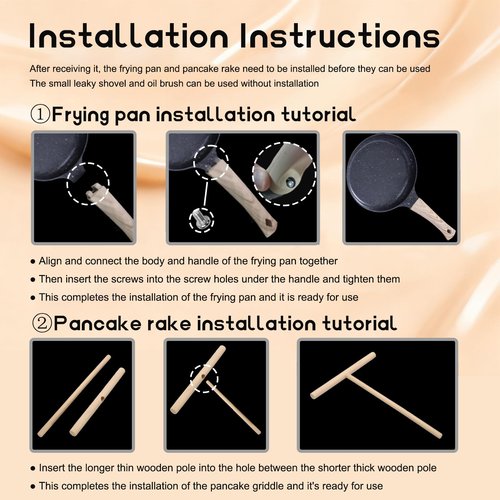 Installation Instructions

After receiving it, the frying pan and pancake rake need to be installed before they can be used
The small leaky shovel and oil brush can be used without installation

①Frying pan installation tutorial

● Align and connect the body and handle of the frying pan together
● Then insert the screws into the screw holes under the handle and tighten them
● This completes the installation of the frying pan and it is ready for use

②Pancake rake installation tutorial

● Insert the longer thin wooden pole into the hole between the shorter thick wooden pole
● This completes the installation of the pancake griddle and it's ready for use