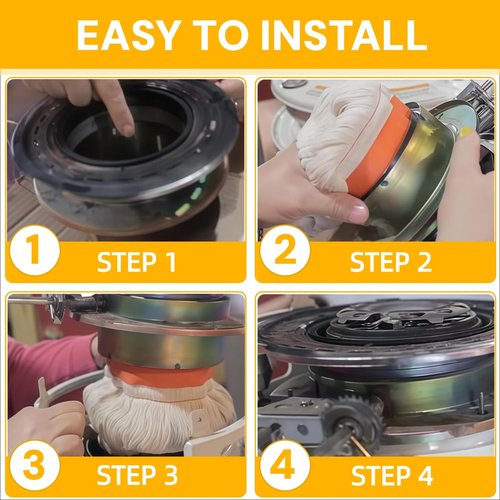 EASY TO INSTALL

1
STEP 1

2
STEP 2

3
STEP 3

4
STEP 4