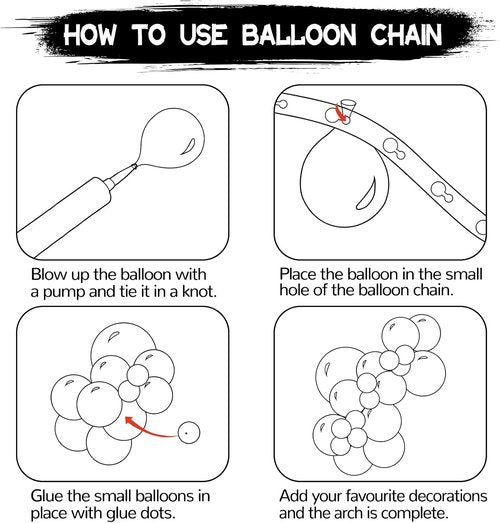 HOW TO USE BALLOON CHAIN

Blow up the balloon with a pump and tie it in a knot.

Place the balloon in the small hole of the balloon chain.

Glue the small balloons in place with glue dots.

Add your favourite decorations and the arch is complete.