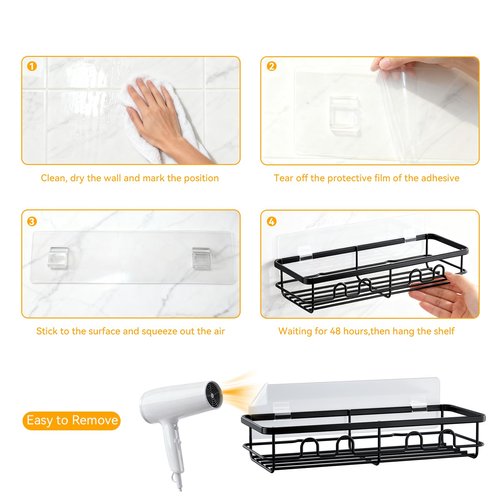 1
Clean, dry the wall and mark the position

2
Tear off the protective film of the adhesive

3
Stick to the surface and squeeze out the air

4
Waiting for 48 hours,then hang the shelf

Easy to Remove