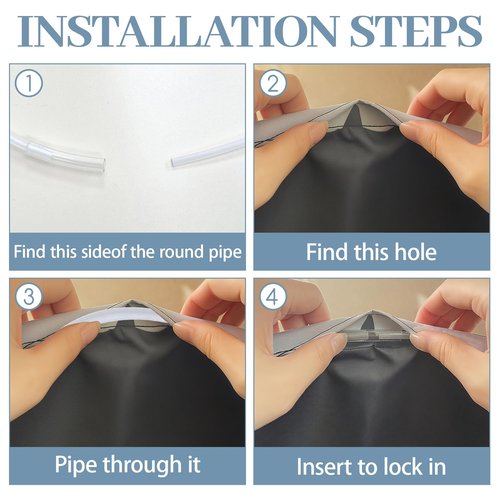 INSTALLATION STEPS

①

Find this sideof the round pipe

②

Find this hole

③

Pipe through it

④

Insert to lock in