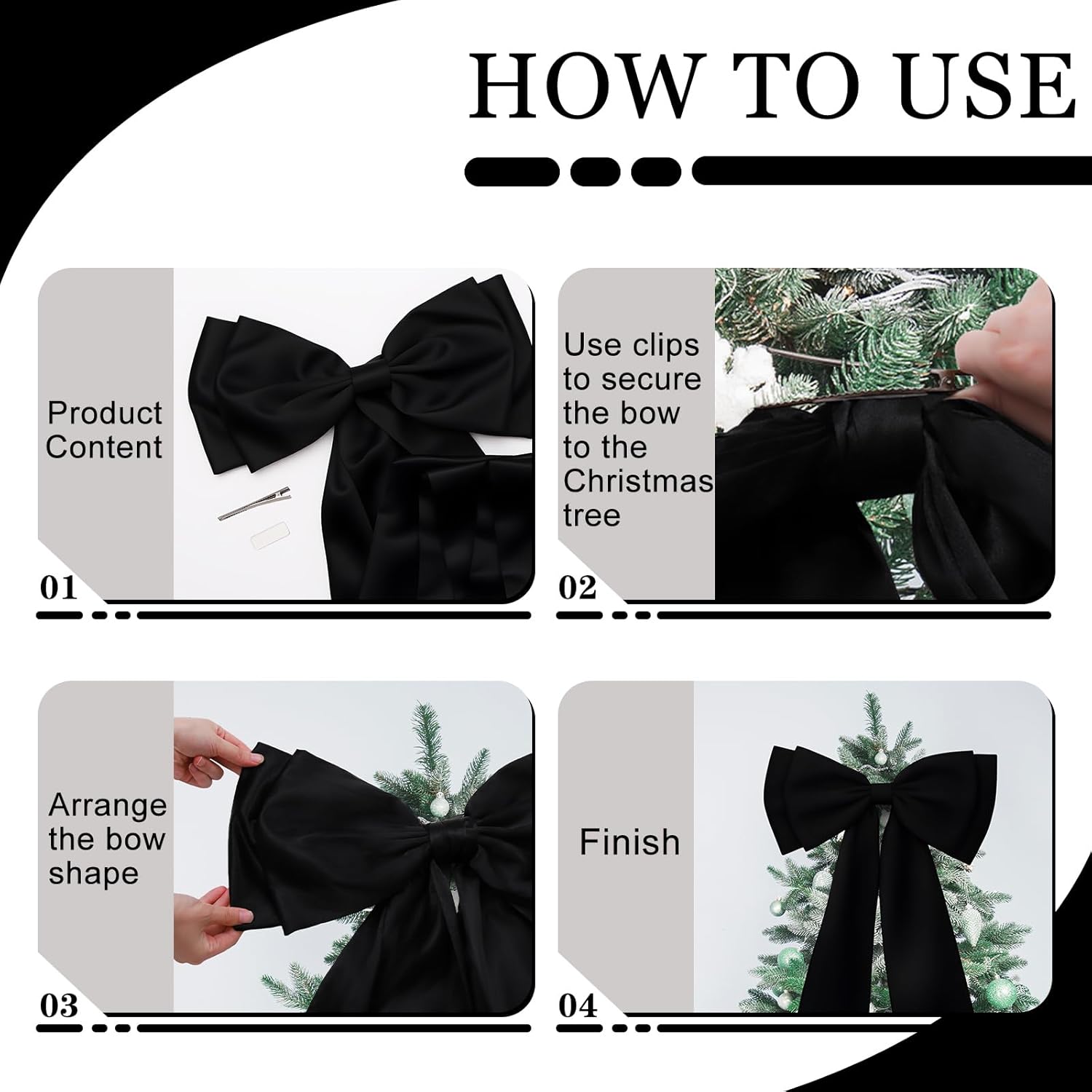 HOW TO USE

Product Content

01

Use clips to secure the bow to the Christmas tree

02

Arrange the bow shape

03

Finish

04