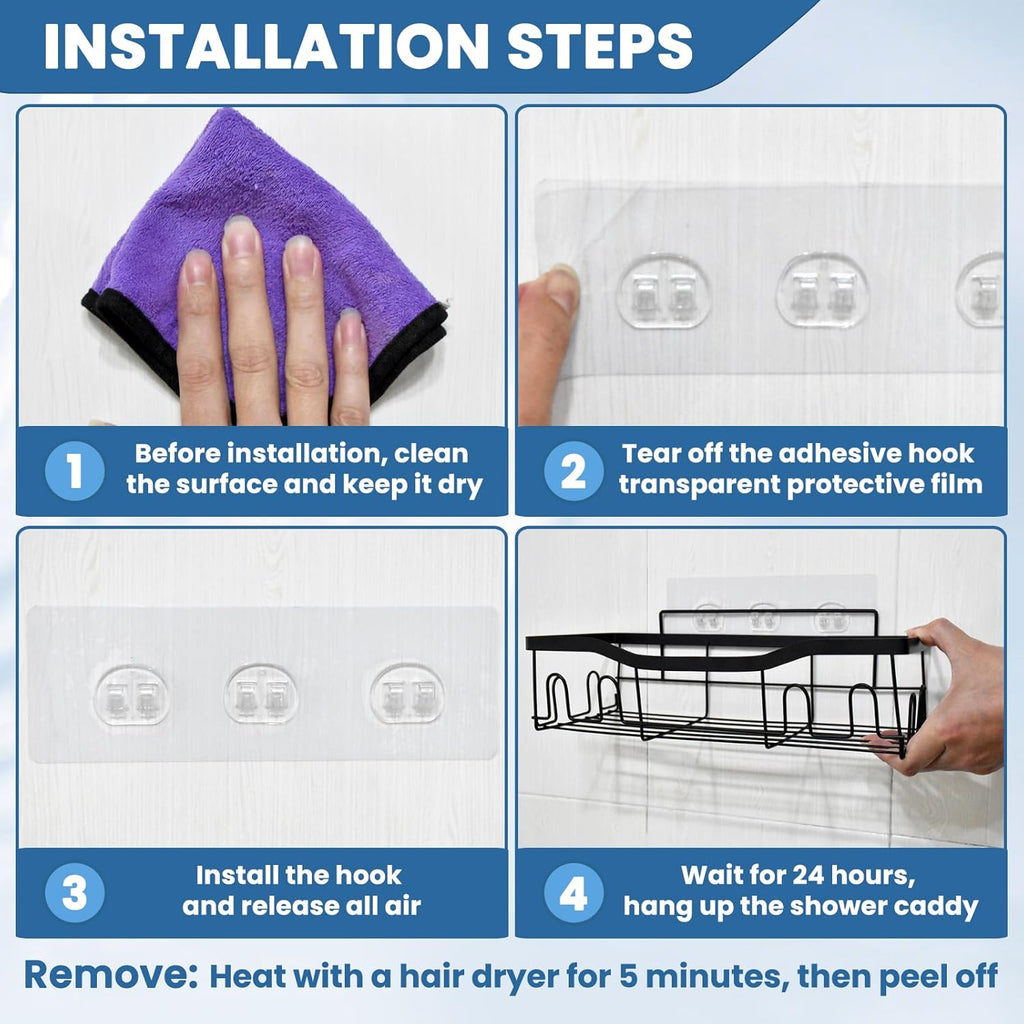 INSTALLATION STEPS

1 Before installation, clean the surface and keep it dry

2 Tear off the adhesive hook transparent protective film

3 Install the hook and release all air

4 Wait for 24 hours, hang up the shower caddy

Remove: Heat with a hair dryer for 5 minutes, then peel off