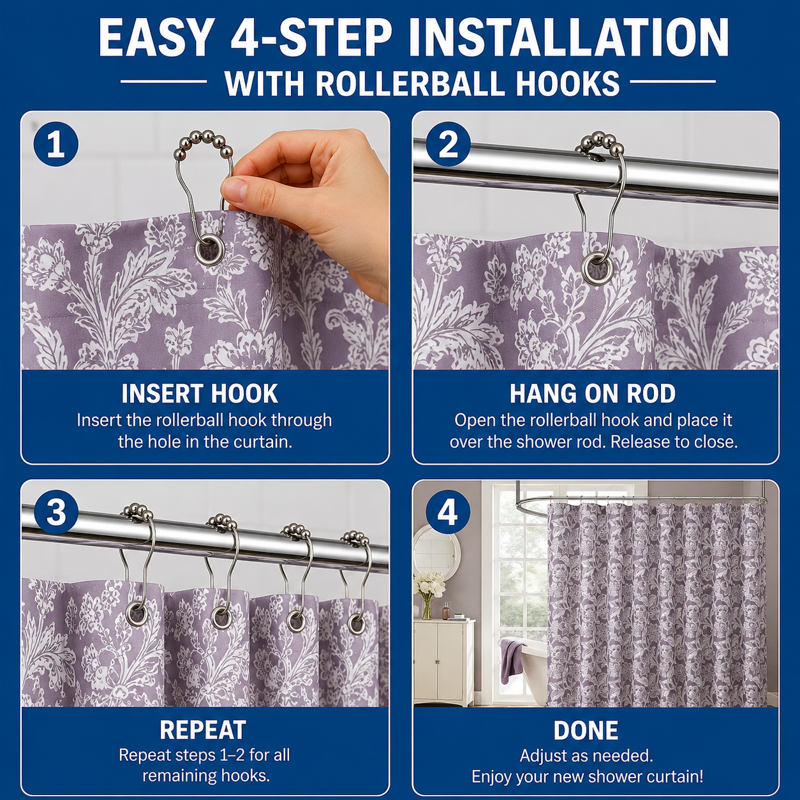 EASY 4-STEP INSTALLATION
WITH ROLLERBALL HOOKS

1
INSERT HOOK
Insert the rollerball hook through the hole in the curtain.

2
HANG ON ROD
Open the rollerball hook and place it over the shower rod. Release to close.

3
REPEAT
Repeat steps 1–2 for all remaining hooks.

4
DONE
Adjust as needed.
Enjoy your new shower curtain!