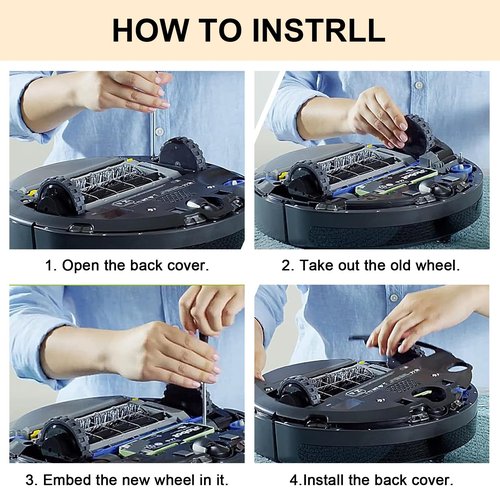 HOW TO INSTRLL

1. Open the back cover.

2. Take out the old wheel.

3. Embed the new wheel in it.

4.Install the back cover.