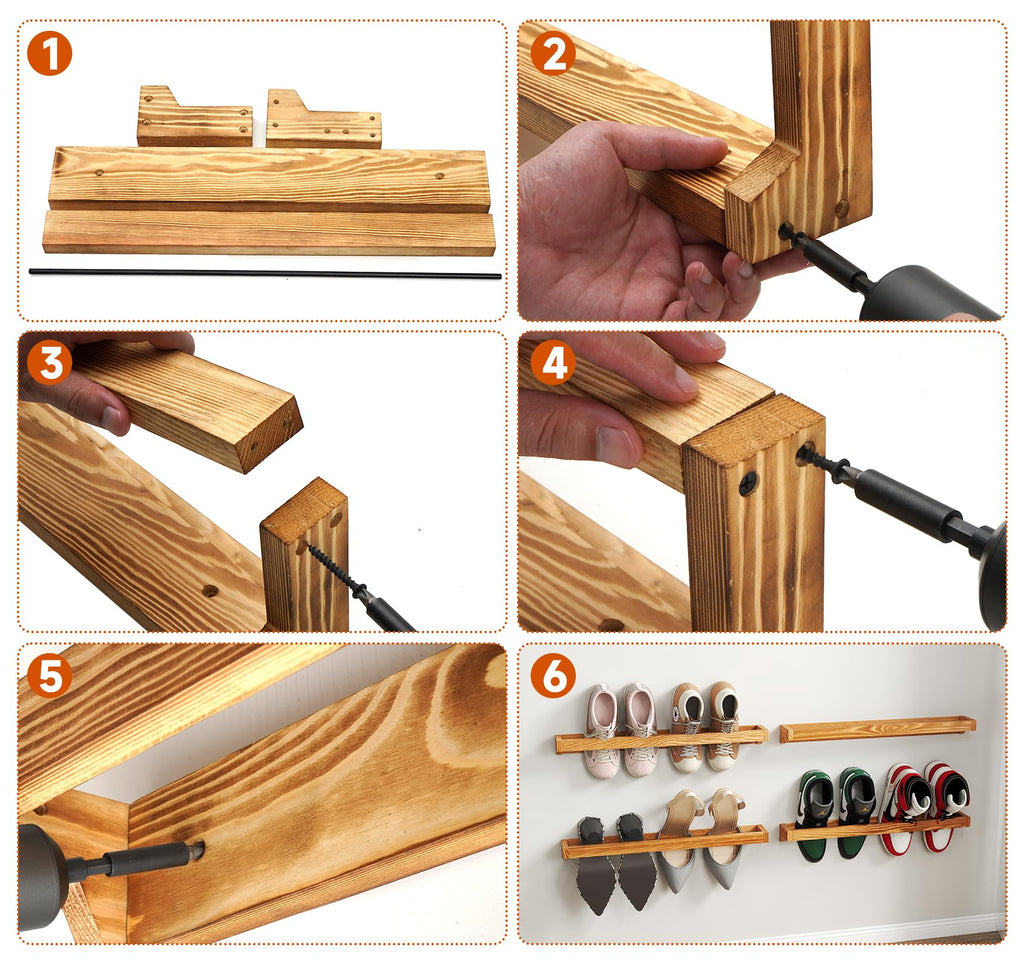 1

2

3

4

5

6