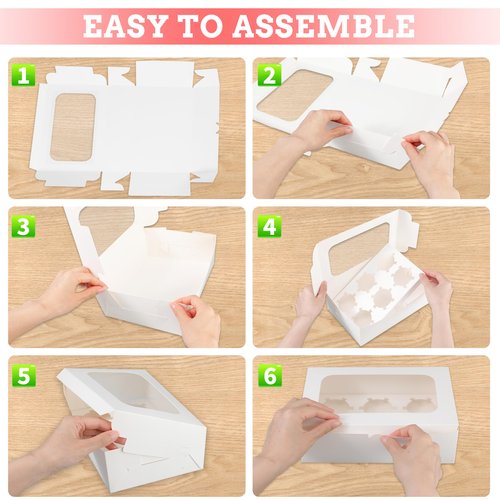 EASY TO ASSEMBLE

1

2

3

4

5

6