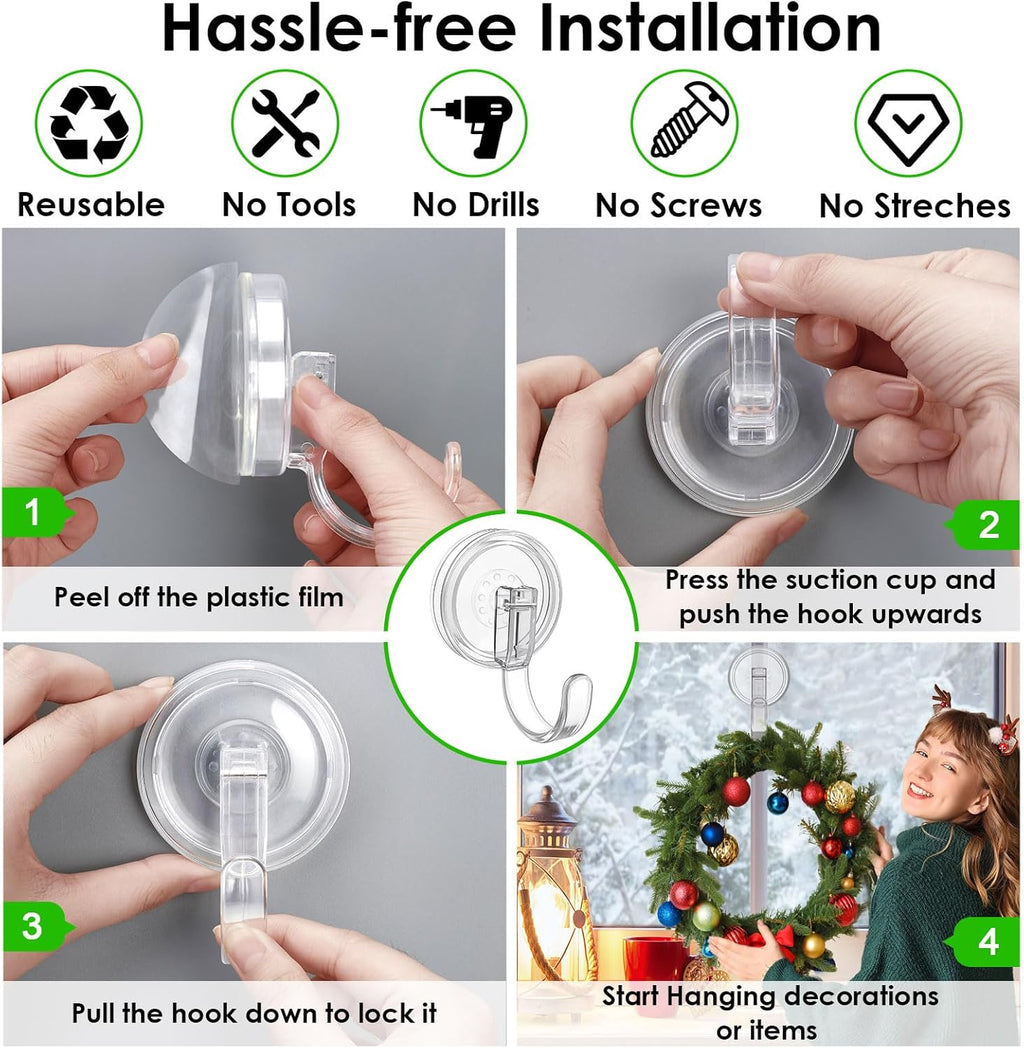 Hassle-free Installation

Reusable

No Tools

No Drills

No Screws

No Streches

1

Peel off the plastic film

2

Press the suction cup and push the hook upwards

3

Pull the hook down to lock it

4

Start Hanging decorations or items