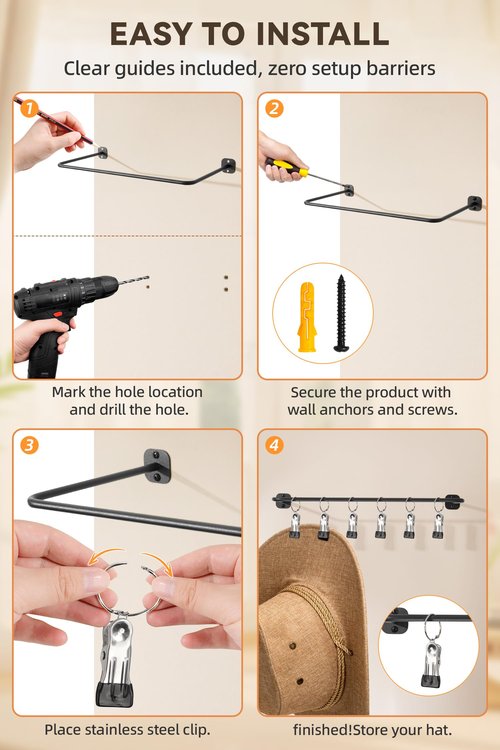 EASY TO INSTALL

Clear guides included, zero setup barriers

1

Mark the hole location and drill the hole.

2

Secure the product with wall anchors and screws.

3

Place stainless steel clip.

4

finished!Store your hat.