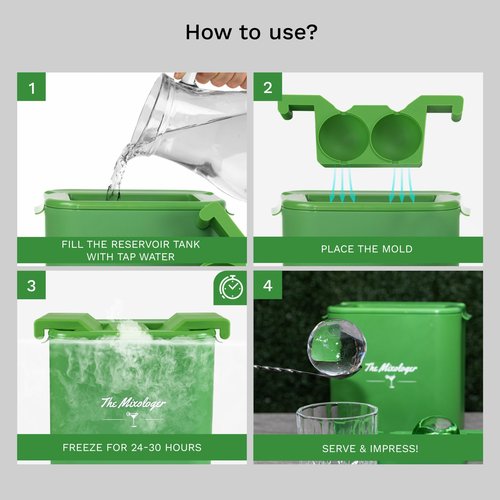 How to use?

1

FILL THE RESERVOIR TANK WITH TAP WATER

2

PLACE THE MOLD

3

The Mixologer

FREEZE FOR 24-30 HOURS

4

The Mixologer

SERVE & IMPRESS!