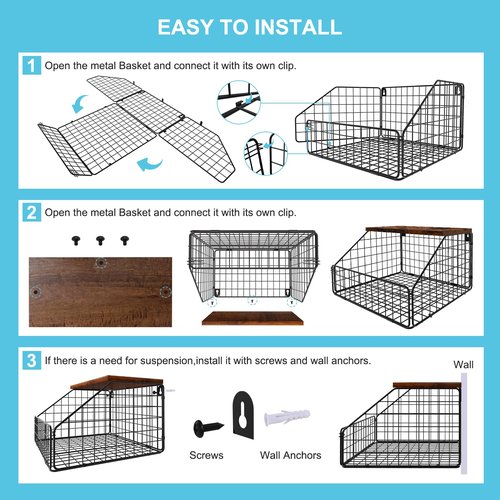 EASY TO INSTALL

1 Open the metal Basket and connect it with its own clip.

2 Open the metal Basket and connect it with its own clip.

3 If there is a need for suspension,install it with screws and wall anchors.

Wall

Screws

Wall Anchors