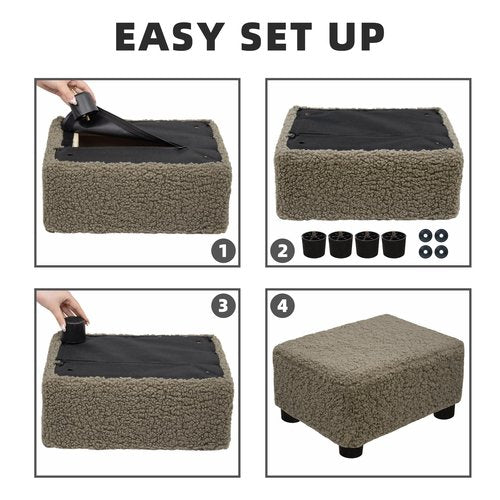 EASY SET UP

1

2

3

4