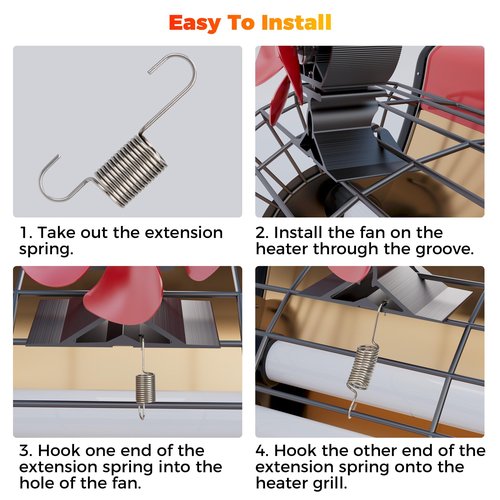 Easy To Install

1. Take out the extension spring.

2. Install the fan on the heater through the groove.

3. Hook one end of the extension spring into the hole of the fan.

4. Hook the other end of the extension spring onto the heater grill.