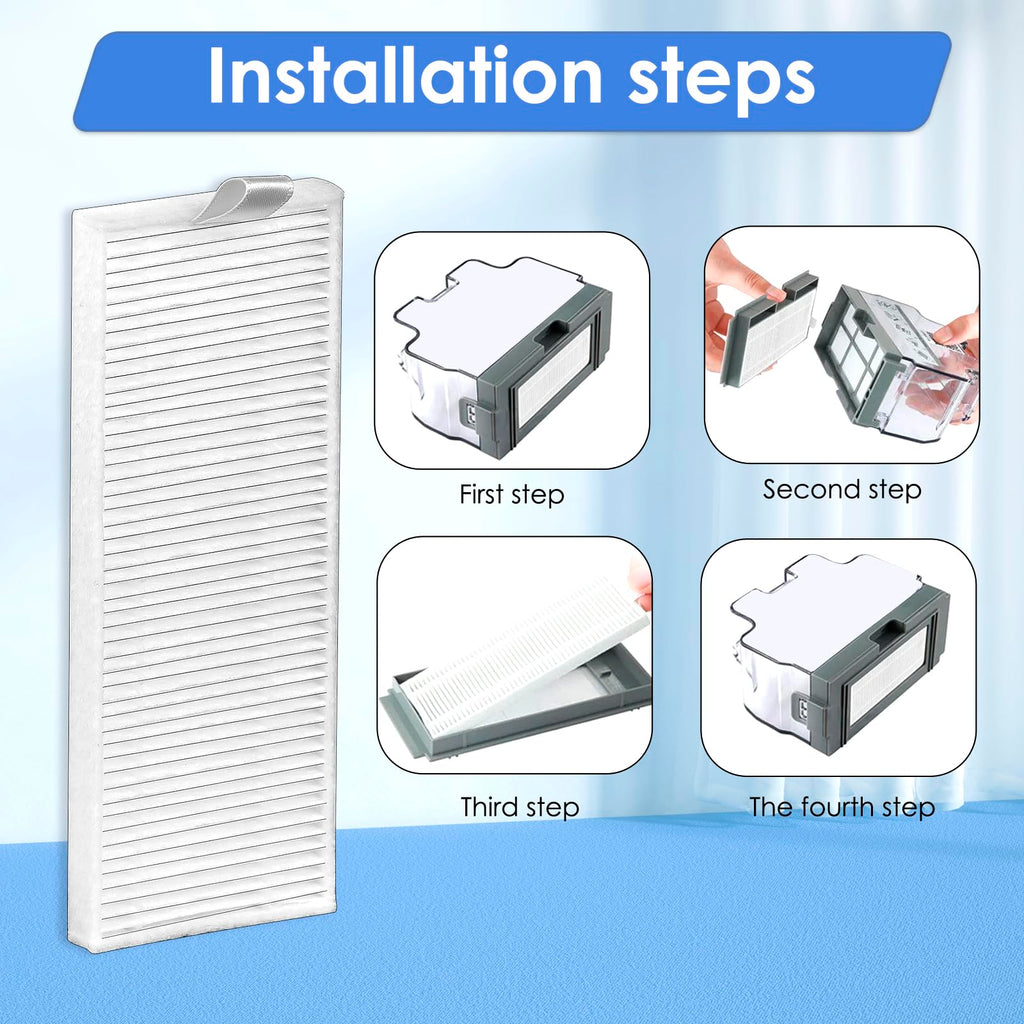 Installation steps

First step

Second step

Third step

The fourth step