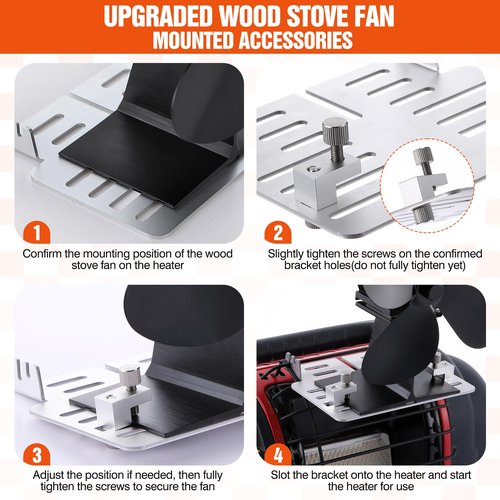 UPGRADED WOOD STOVE FAN
MOUNTED ACCESSORIES

1
Confirm the mounting position of the wood stove fan on the heater

2
Slightly tighten the screws on the confirmed bracket holes(do not fully tighten yet)

3
Adjust the position if needed, then fully tighten the screws to secure the fan

4
Slot the bracket onto the heater and start the heater for use