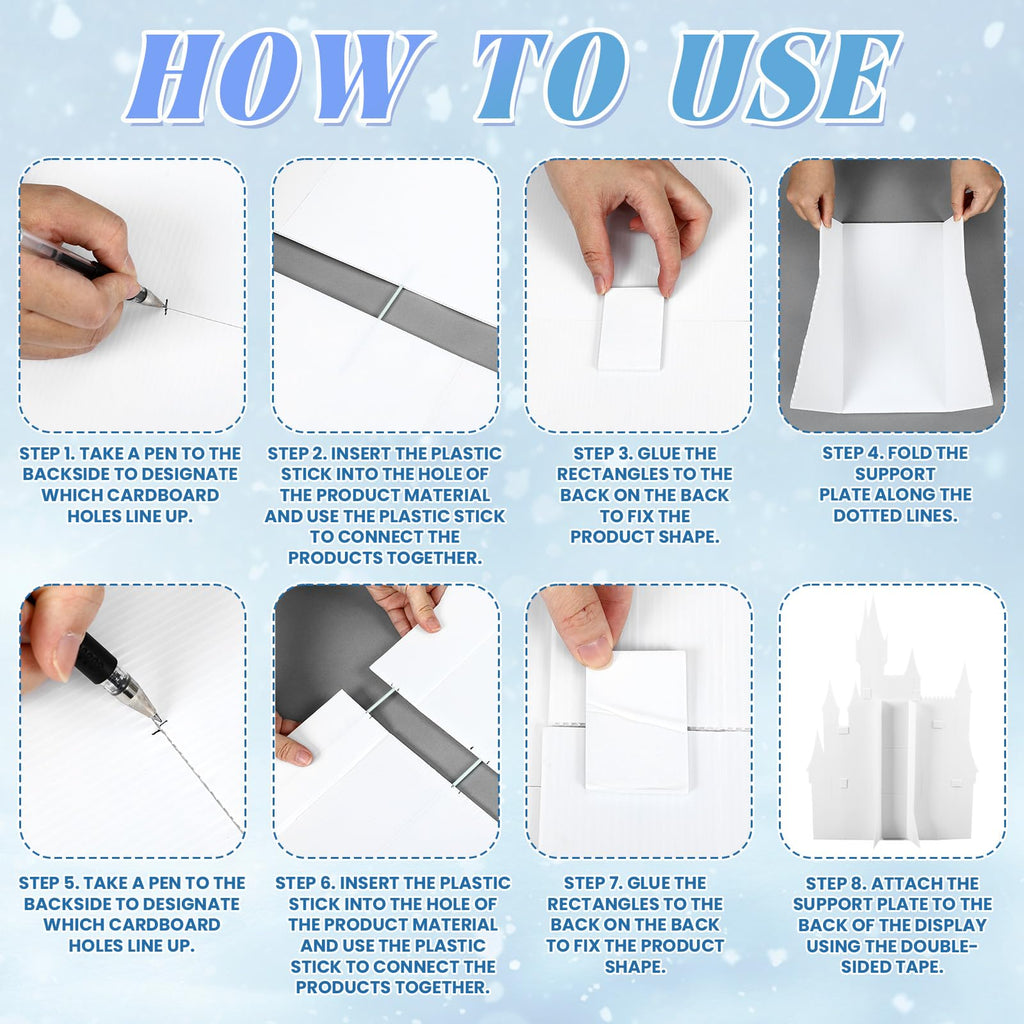 HOW TO USE

STEP 1. TAKE A PEN TO THE BACKSIDE TO DESIGNATE WHICH CARDBOARD HOLES LINE UP.

STEP 2. INSERT THE PLASTIC STICK INTO THE HOLE OF THE PRODUCT MATERIAL AND USE THE PLASTIC STICK TO CONNECT THE PRODUCTS TOGETHER.

STEP 3. GLUE THE RECTANGLES TO THE BACK ON THE BACK TO FIX THE PRODUCT SHAPE.

STEP 4. FOLD THE SUPPORT PLATE ALONG THE DOTTED LINES.

STEP 5. TAKE A PEN TO THE BACKSIDE TO DESIGNATE WHICH CARDBOARD HOLES LINE UP.

STEP 6. INSERT THE PLASTIC STICK INTO THE HOLE OF THE PRODUCT MATERIAL AND USE THE PLASTIC STICK TO CONNECT THE PRODUCTS TOGETHER.

STEP 7. GLUE THE RECTANGLES TO THE BACK ON THE BACK TO FIX THE PRODUCT SHAPE.

STEP 8. ATTACH THE SUPPORT PLATE TO THE BACK OF THE DISPLAY USING THE DOUBLE-SIDED TAPE.