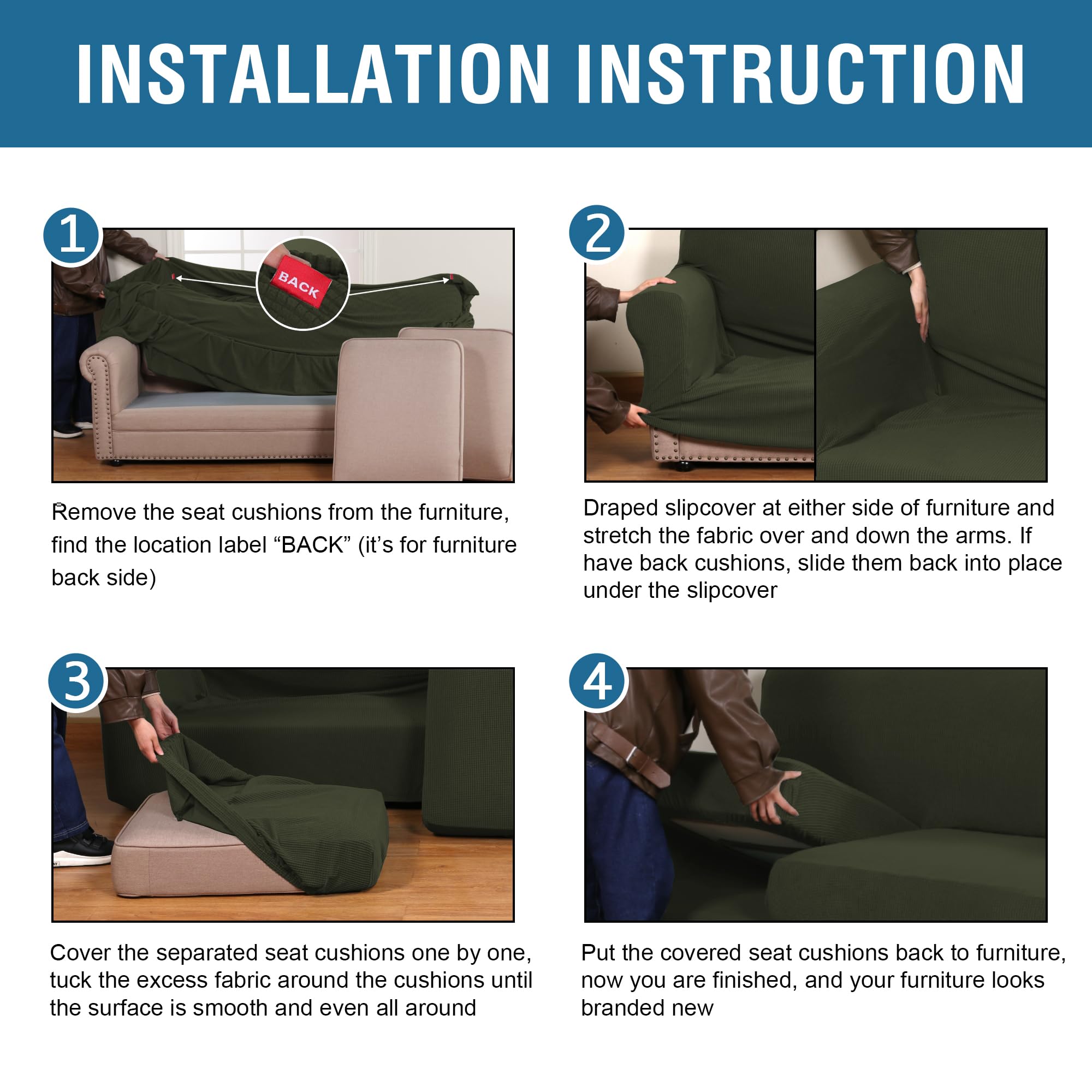 INSTALLATION INSTRUCTION

1

BACK

Remove the seat cushions from the furniture, find the location label "BACK" (it's for furniture back side)

2

Draped slipcover at either side of furniture and stretch the fabric over and down the arms. If have back cushions, slide them back into place under the slipcover

3

Cover the separated seat cushions one by one, tuck the excess fabric around the cushions until the surface is smooth and even all around

4

Put the covered seat cushions back to furniture, now you are finished, and your furniture looks branded new