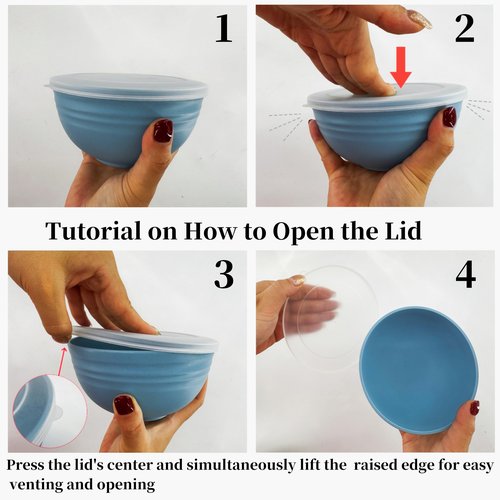 1

2

Tutorial on How to Open the Lid

3

4

Press the lid's center and simultaneously lift the raised edge for easy venting and opening