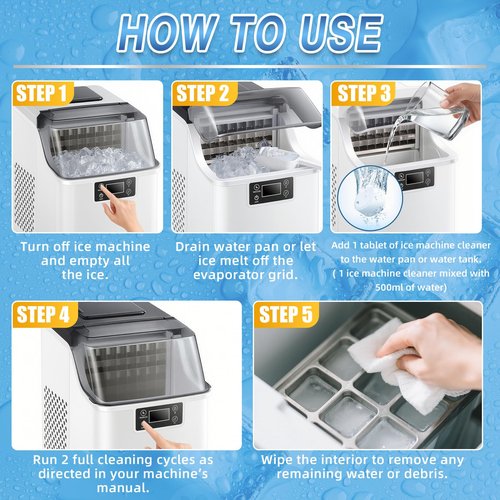 HOW TO USE

STEP 1

Turn off ice machine and empty all the ice.

STEP 2

Drain water pan or let ice melt off the evaporator grid.

STEP 3

Add 1 tablet of ice machine cleaner to the water pan or water tank. ( 1 ice machine cleaner mixed with 500ml of water)

STEP 4

Run 2 full cleaning cycles as directed in your machine's manual.

STEP 5

Wipe the interior to remove any remaining water or debris.