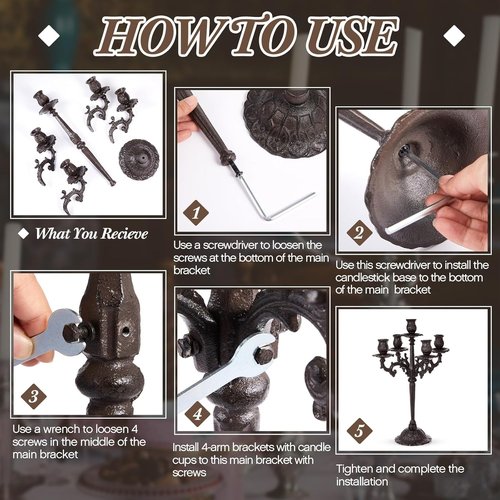 HOW TO USE

What You Recieve

1

Use a screwdriver to loosen the screws at the bottom of the main bracket

2

Use this screwdriver to install the candlestick base to the bottom of the main bracket

3

Use a wrench to loosen 4 screws in the middle of the main bracket

4

Install 4-arm brackets with candle cups to this main bracket with screws

5

Tighten and complete the installation