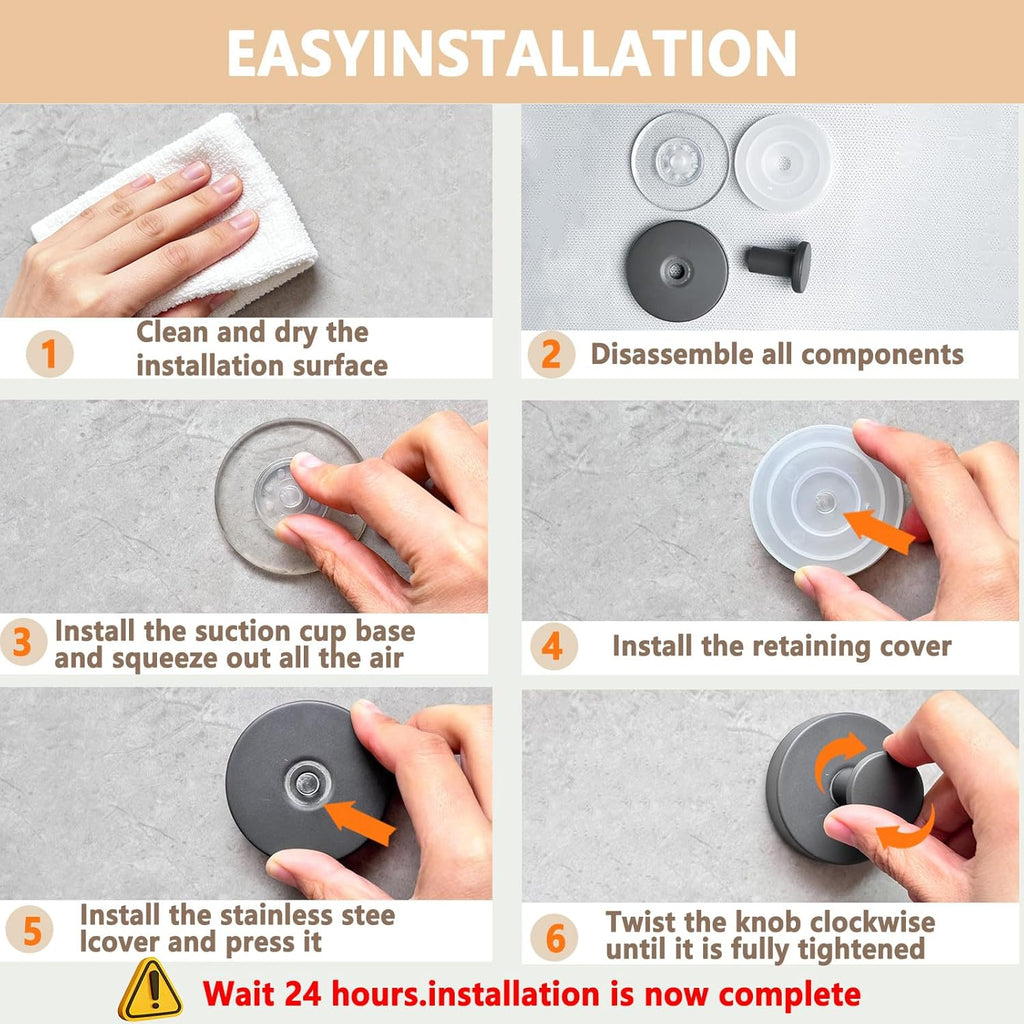 EASYINSTALLATION

1 Clean and dry the installation surface

2 Disassemble all components

3 Install the suction cup base and squeeze out all the air

4 Install the retaining cover

5 Install the stainless stee lcover and press it

6 Twist the knob clockwise until it is fully tightened

Wait 24 hours.installation is now complete