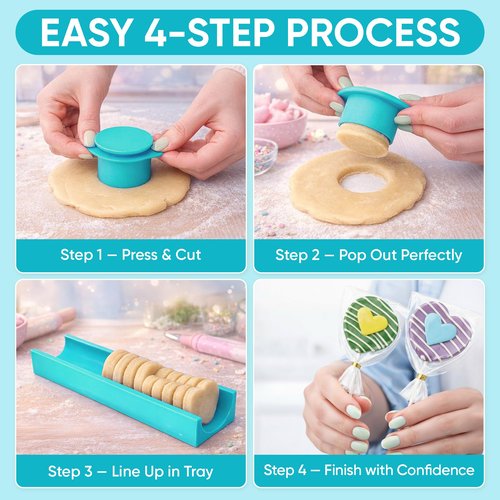 EASY 4-STEP PROCESS

Step 1 – Press & Cut

Step 2 – Pop Out Perfectly

Step 3 – Line Up in Tray

Step 4 – Finish with Confidence