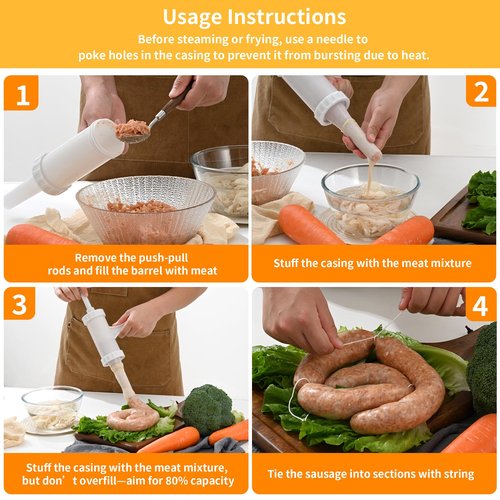 Usage Instructions

Before steaming or frying, use a needle to poke holes in the casing to prevent it from bursting due to heat.

1

Remove the push-pull rods and fill the barrel with meat

2

Stuff the casing with the meat mixture

3

Stuff the casing with the meat mixture, but don’t overfill—aim for 80% capacity

4

Tie the sausage into sections with string