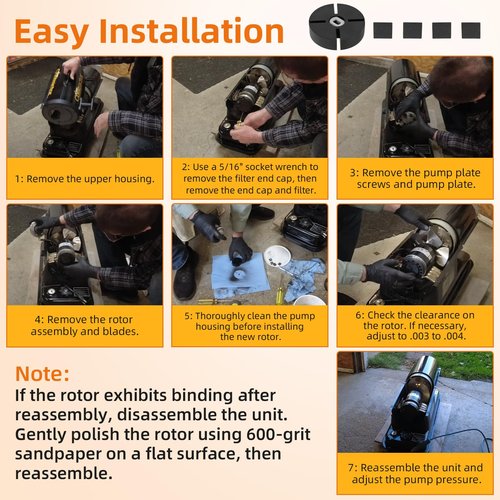 Easy Installation

1: Remove the upper housing.

2: Use a 5/16" socket wrench to remove the filter end cap, then remove the end cap and filter.

3: Remove the pump plate screws and pump plate.

4: Remove the rotor assembly and blades.

5: Thoroughly clean the pump housing before installing the new rotor.

6: Check the clearance on the rotor. If necessary, adjust to .003 to .004.

Note:
If the rotor exhibits binding after reassembly, disassemble the unit. Gently polish the rotor using 600-grit sandpaper on a flat surface, then reassemble.

7: Reassemble the unit and adjust the pump pressure.